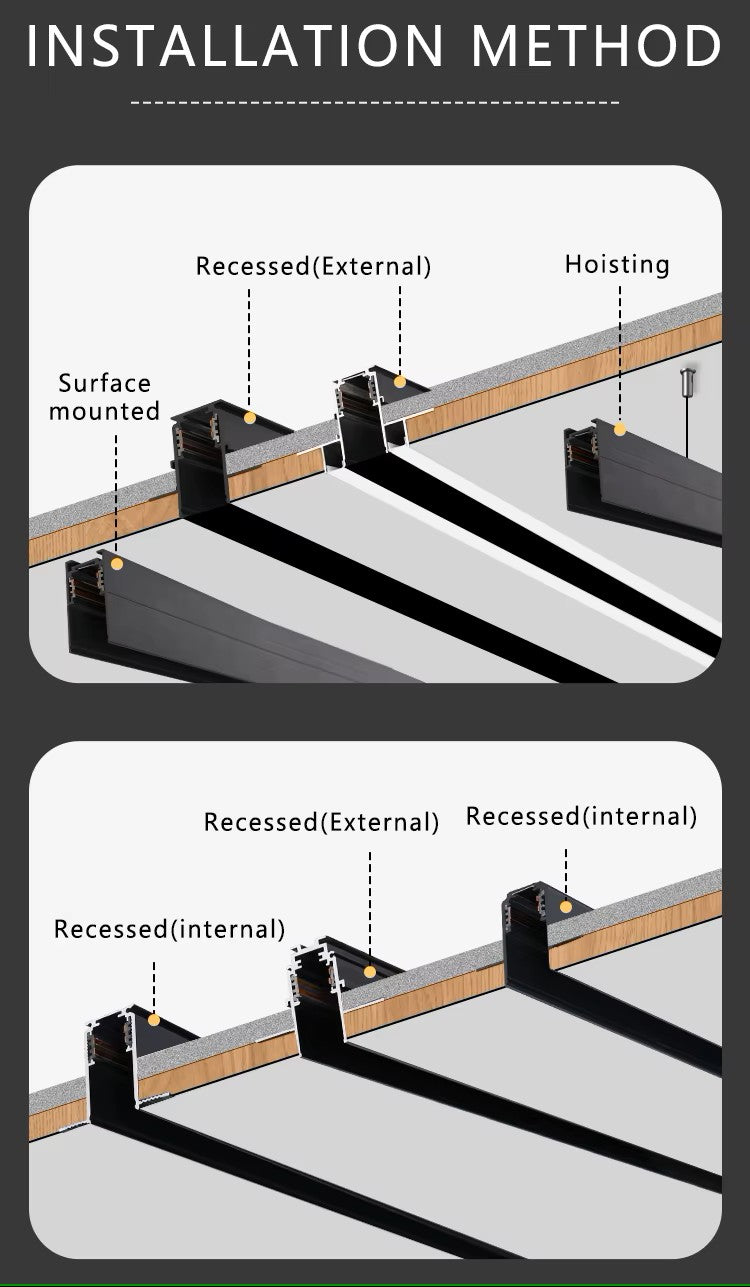 INSTALLATION METHOD

Recessed(External)

Hoisting

Surface mounted

Recessed(External)

Recessed(internal)

Recessed(internal)